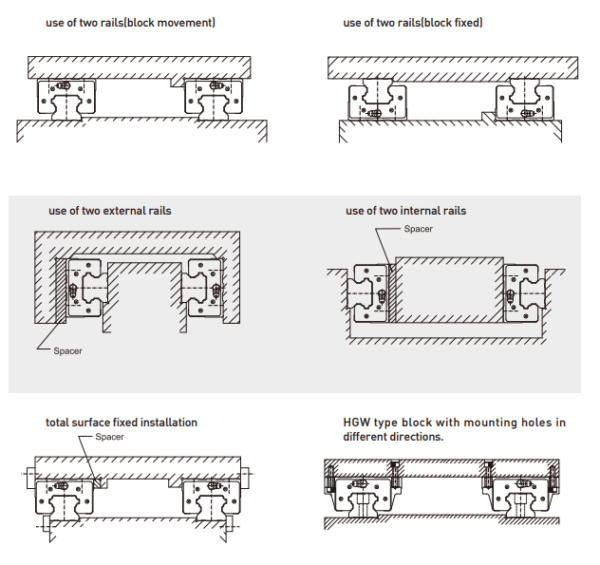 use of two rails(block movement)

use of two rails(block fixed)

use of two external rails

Spacer

use of two internal rails

Spacer

total surface fixed installation

Spacer

HGW type block with mounting holes in different directions.